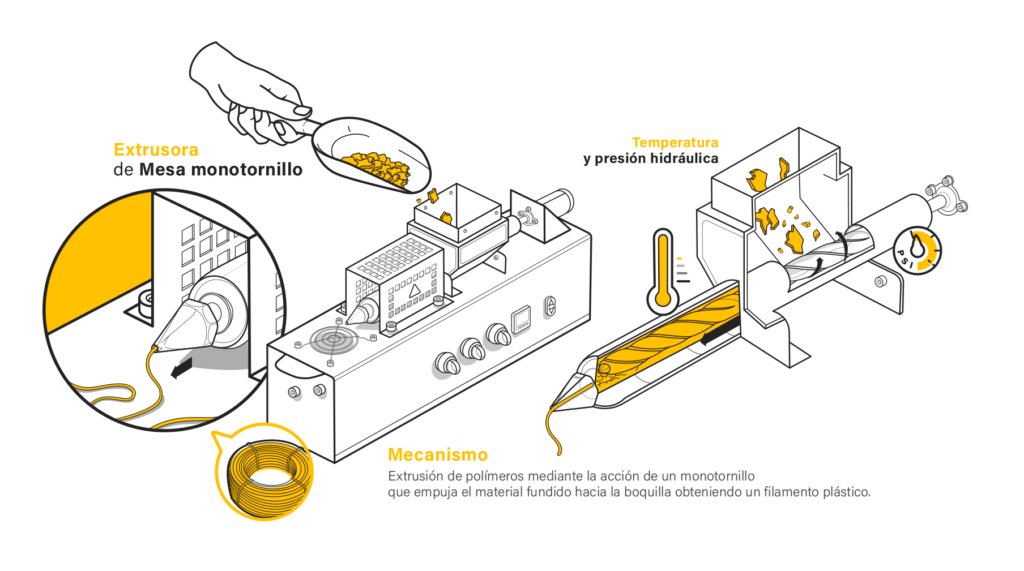 Extrusora
de Mesa monotornillo

Temperatura
y presión hidráulica

PSI

Mecanismo
Extrusión de polímeros mediante la acción de un monotornillo que empuja el material fundido hacia la boquilla obteniendo un filamento plástico.